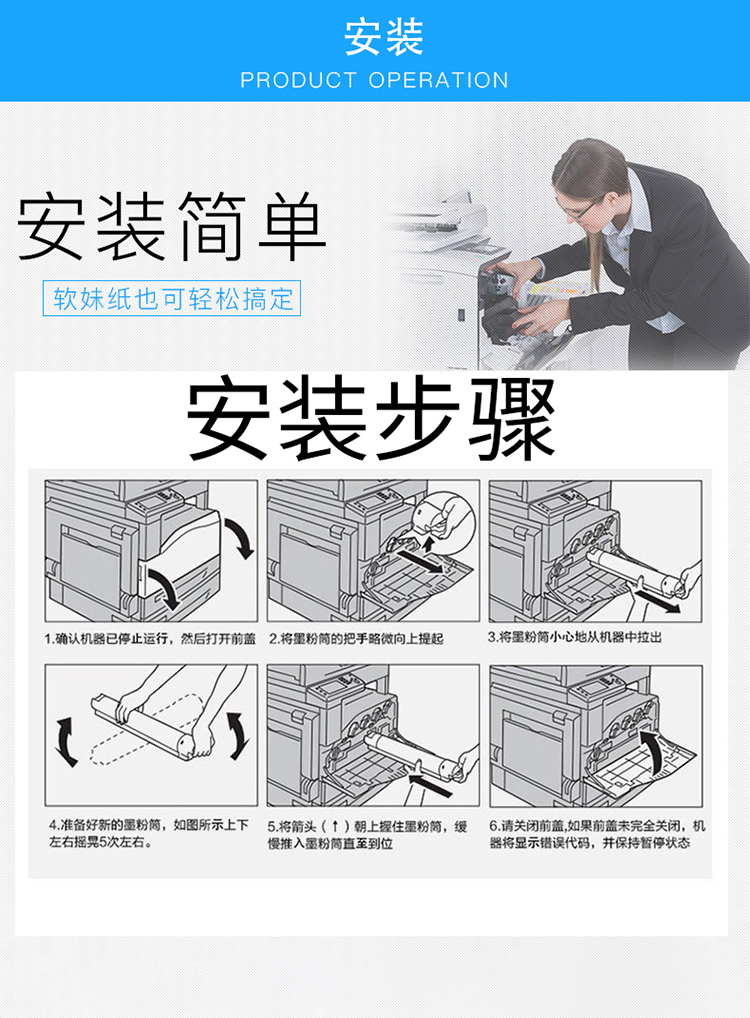 安装
PRODUCT OPERATION

安装简单

软妹纸也可轻松搞定

安装步骤

1.确认机器已停止运行，然后打开前盖

2.将墨粉筒的把手略微向上提起

3.将墨粉筒小心地从机器中拉出

4.准备好新的墨粉筒，如图所示上下左右摇晃5次左右。

5.将箭头（↑）朝上握住墨粉筒，缓慢推入墨粉筒直至到位

6.请关闭前盖,如果前盖未完全关闭，机器将显示错误代码，并保持暂停状态